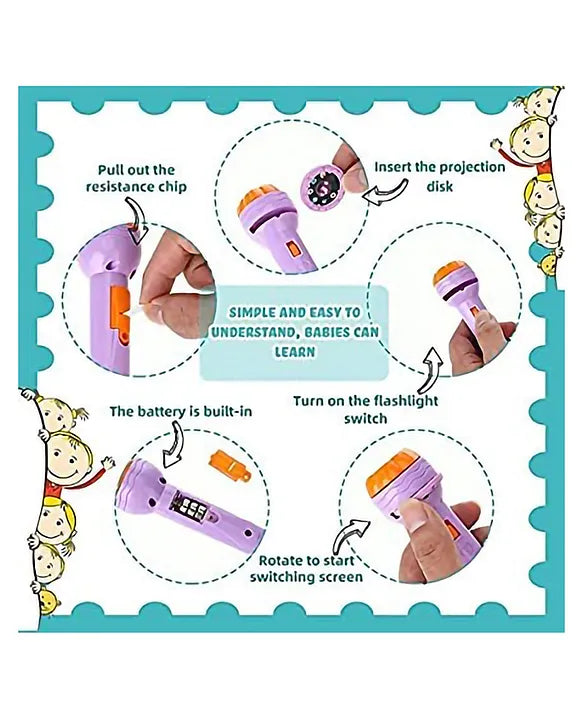 Pull out the resistance chip

Insert the projection disk

SIMPLE AND EASY TO UNDERSTAND, BABIES CAN LEARN

The battery is built-in

Turn on the flashlight switch

Rotate to start switching screen